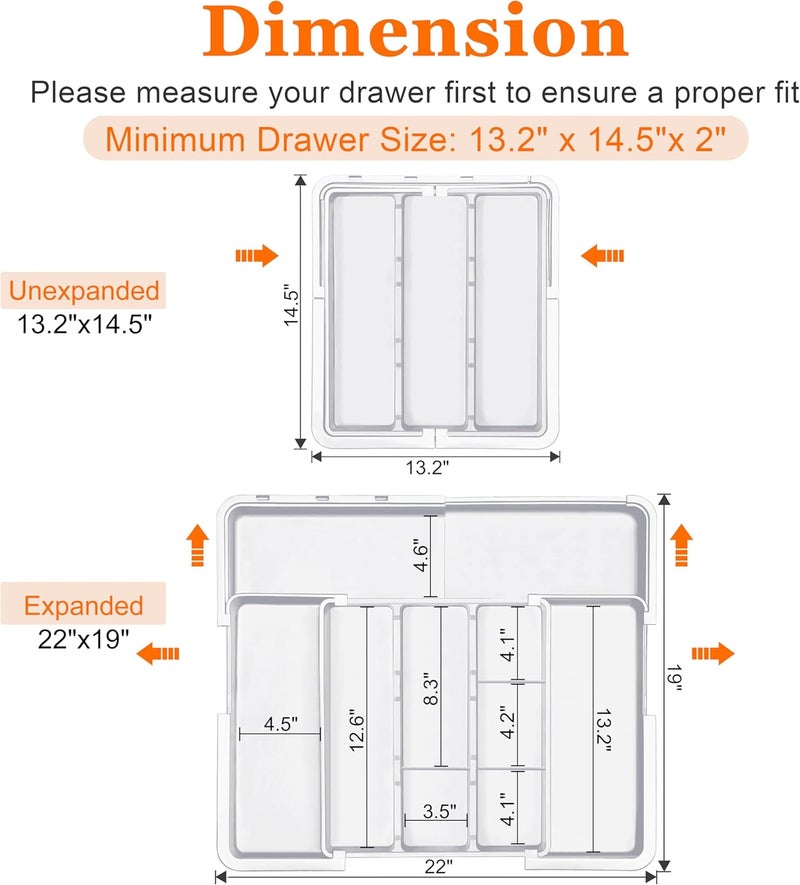 Dimension

Please measure your drawer first to ensure a proper fit

Minimum Drawer Size: 13.2" x 14.5"x 2"

Unexpanded
13.2"x14.5"

14.5"

13.2"

Expanded
22"x19"

4.6"

4.5"

12.6"

8.3"

3.5"

4.1"

4.2"

4.1"

13.2"

19"

22"